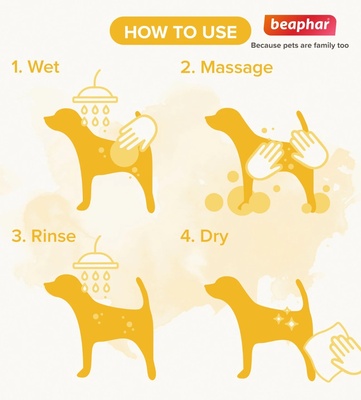 HOW TO USE

beaphar
Because pets are family too

1. Wet

2. Massage

3. Rinse

4. Dry