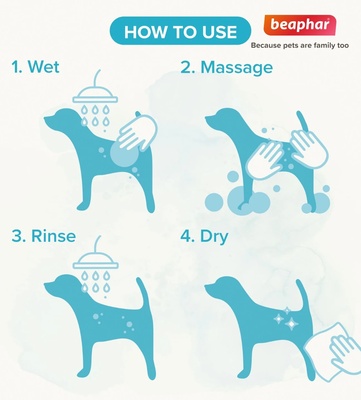 HOW TO USE

beaphar
Because pets are family too

1. Wet

2. Massage

3. Rinse

4. Dry