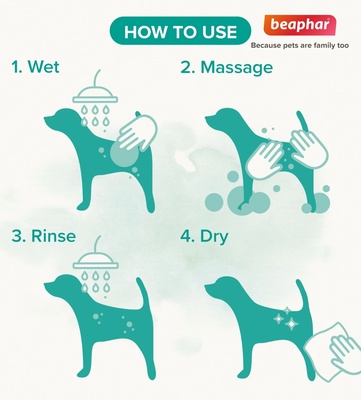 HOW TO USE

beaphar
Because pets are family too

1. Wet

2. Massage

3. Rinse

4. Dry