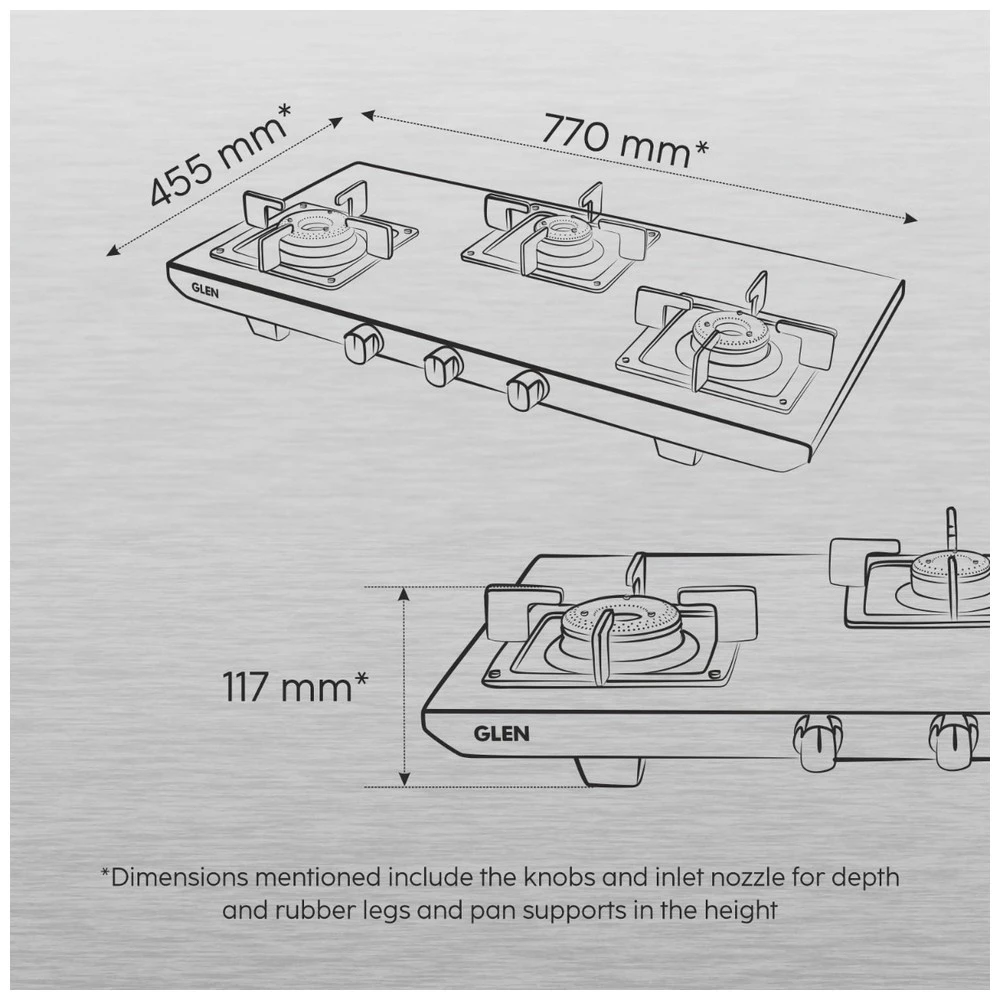 455 mm*

770 mm*

GLEN

117 mm*

GLEN

*Dimensions mentioned include the knobs and inlet nozzle for depth and rubber legs and pan supports in the height