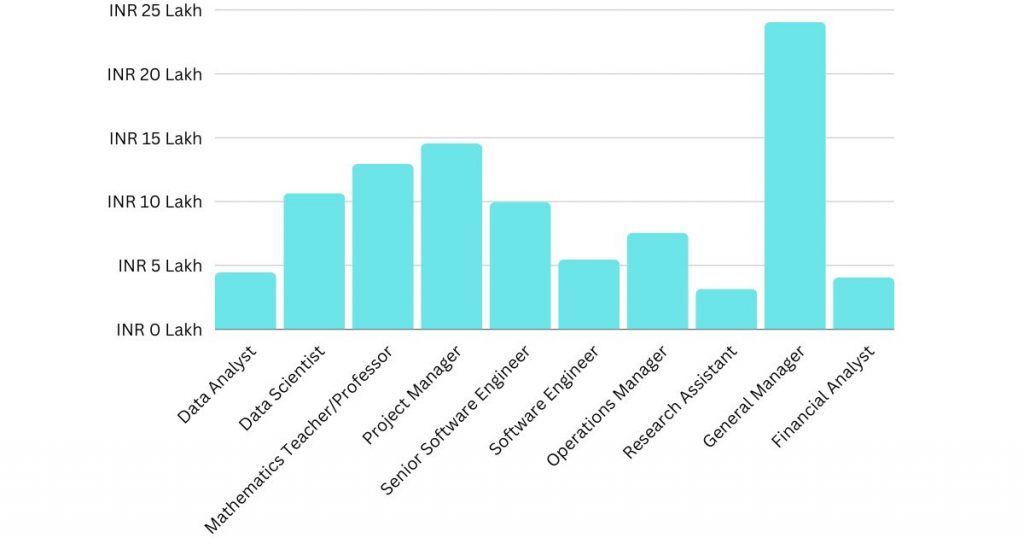 INR 25 Lakh
INR 20 Lakh
INR 15 Lakh
INR 10 Lakh
INR 5 Lakh
INR 0 Lakh

Data Analyst
Data Scientist
Mathematics Teacher/Professor
Project Manager
Senior Software Engineer
Software Engineer
Operations Manager
Research Assistant
General Manager
Financial Analyst