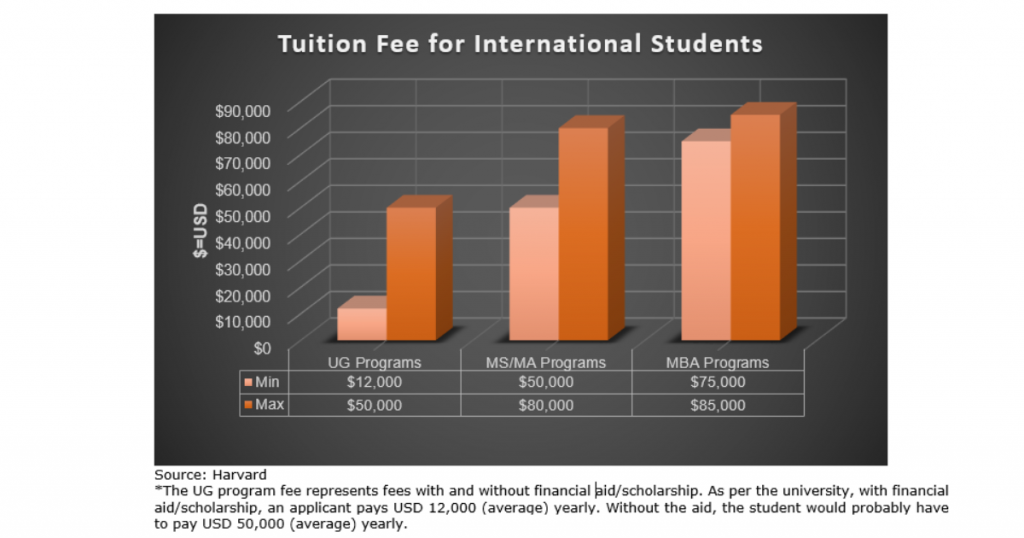 Tuition Fee for International Students

$=USD

$90,000
$80,000
$70,000
$60,000
$50,000
$40,000
$30,000
$20,000
$10,000
$0

| | UG Programs | MS/MA Programs | MBA Programs |
|---|---|---|---|
| Min | $12,000 | $50,000 | $75,000 |
| Max | $50,000 | $80,000 | $85,000 |

Source: Harvard
*The UG program fee represents fees with and without financial aid/scholarship. As per the university, with financial aid/scholarship, an applicant pays USD 12,000 (average) yearly. Without the aid, the student would probably have to pay USD 50,000 (average) yearly.