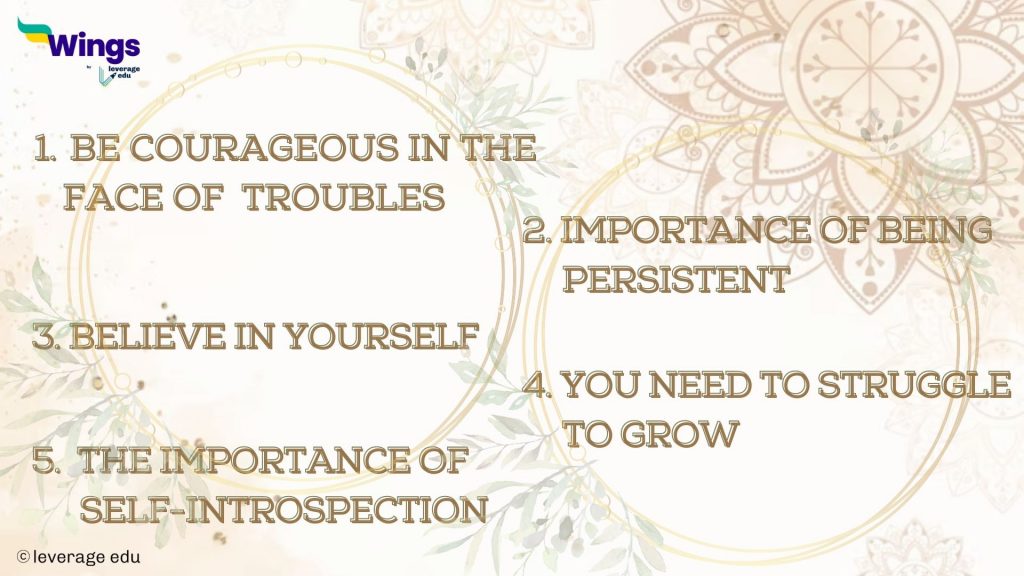 Wings
by leverage edu

1. BE COURAGEOUS IN THE FACE OF TROUBLES

2. IMPORTANCE OF BEING PERSISTENT

3. BELIEVE IN YOURSELF

4. YOU NEED TO STRUGGLE TO GROW

5. THE IMPORTANCE OF SELF-INTROSPECTION

© leverage edu