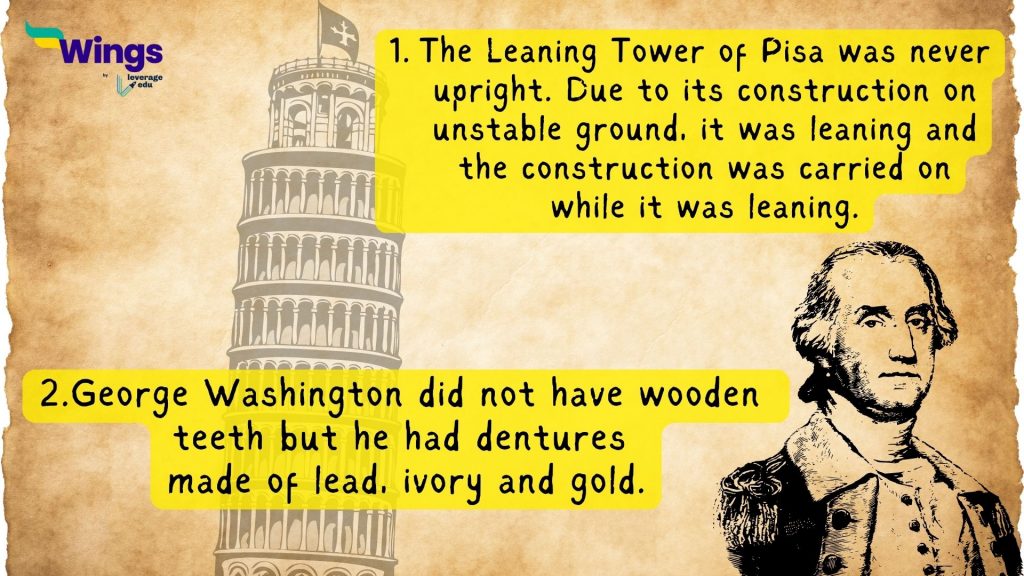 Wings
by leverage edu

1. The Leaning Tower of Pisa was never upright. Due to its construction on unstable ground, it was leaning and the construction was carried on while it was leaning.

2.George Washington did not have wooden teeth but he had dentures made of lead, ivory and gold.