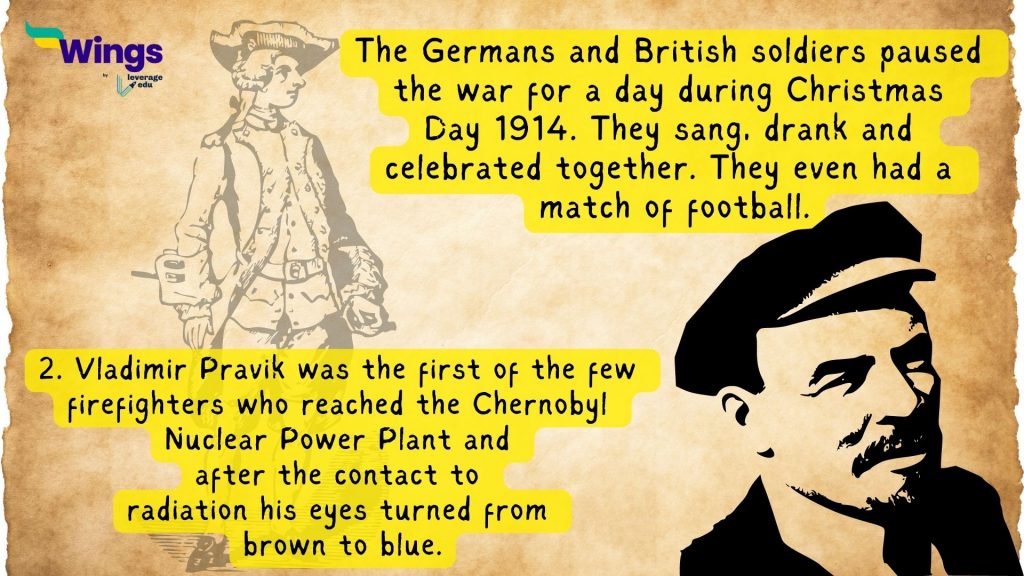 Wings
by leverage edu

The Germans and British soldiers paused the war for a day during Christmas Day 1914. They sang, drank and celebrated together. They even had a match of football.

2. Vladimir Pravik was the first of the few firefighters who reached the Chernobyl Nuclear Power Plant and after the contact to radiation his eyes turned from brown to blue.