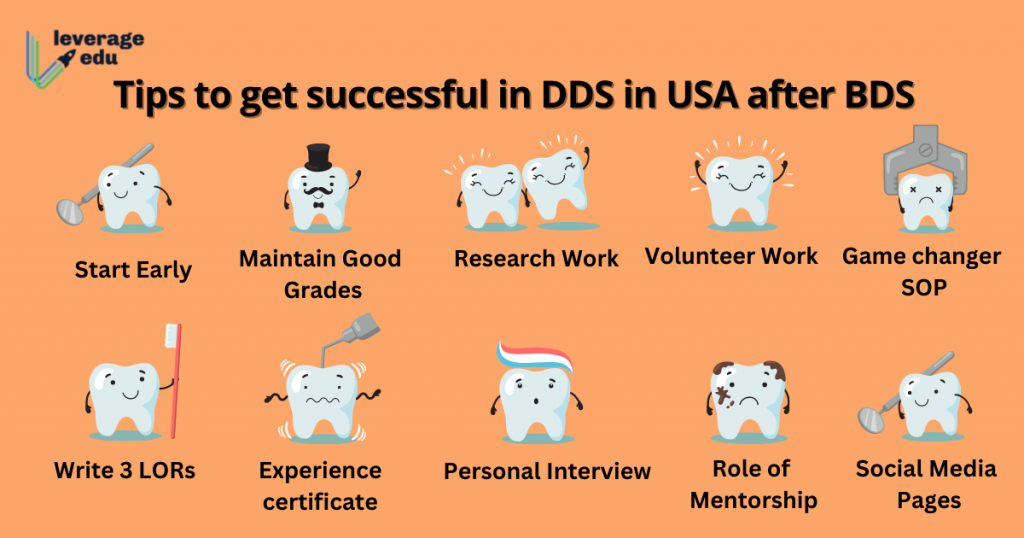 leverage edu

Tips to get successful in DDS in USA after BDS

Start Early

Maintain Good Grades

Research Work

Volunteer Work

Game changer SOP

Write 3 LORs

Experience certificate

Personal Interview

Role of Mentorship

Social Media Pages