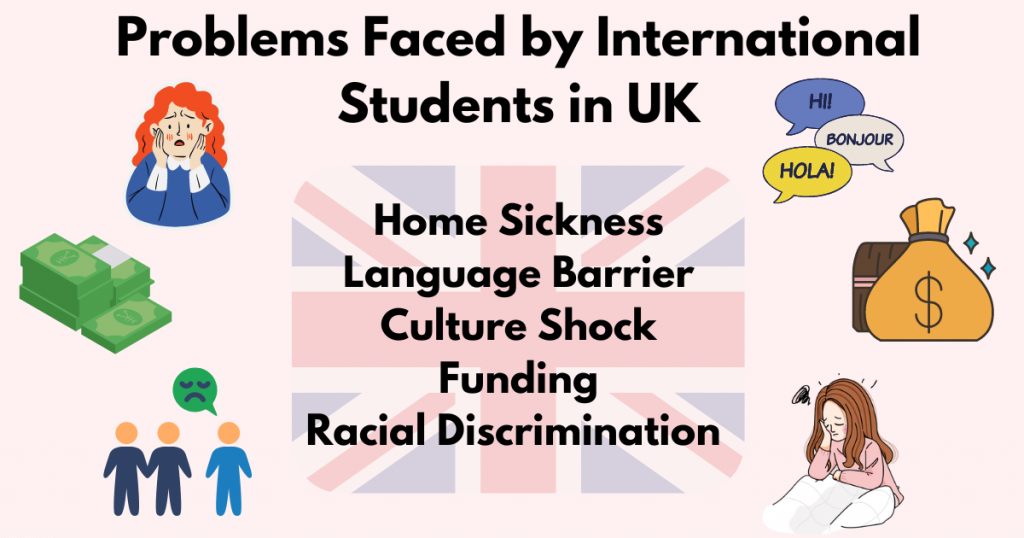 Problems Faced by International Students in UK

HI!
BONJOUR
HOLA!

Home Sickness
Language Barrier
Culture Shock
Funding
Racial Discrimination

$