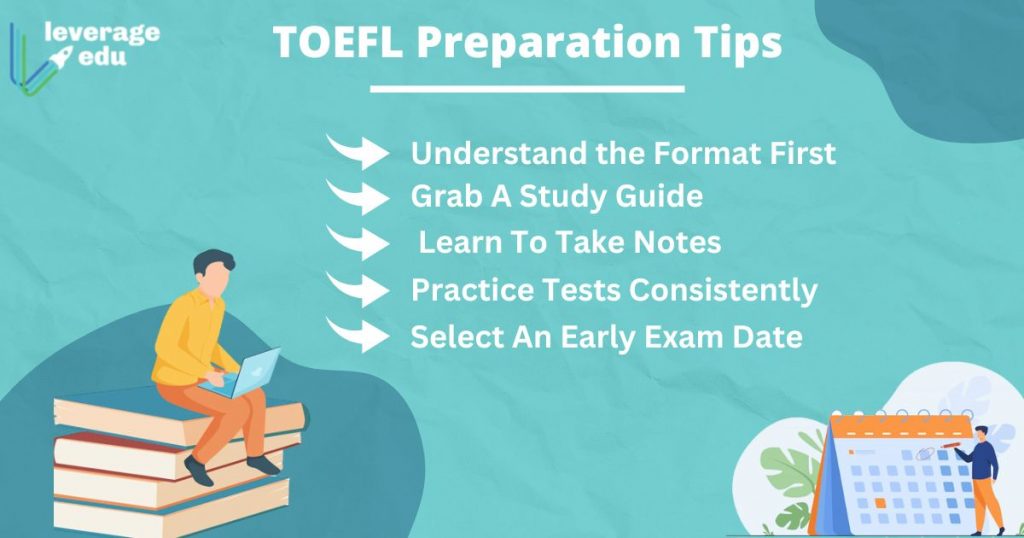 leverage edu

TOEFL Preparation Tips

Understand the Format First
Grab A Study Guide
Learn To Take Notes
Practice Tests Consistently
Select An Early Exam Date