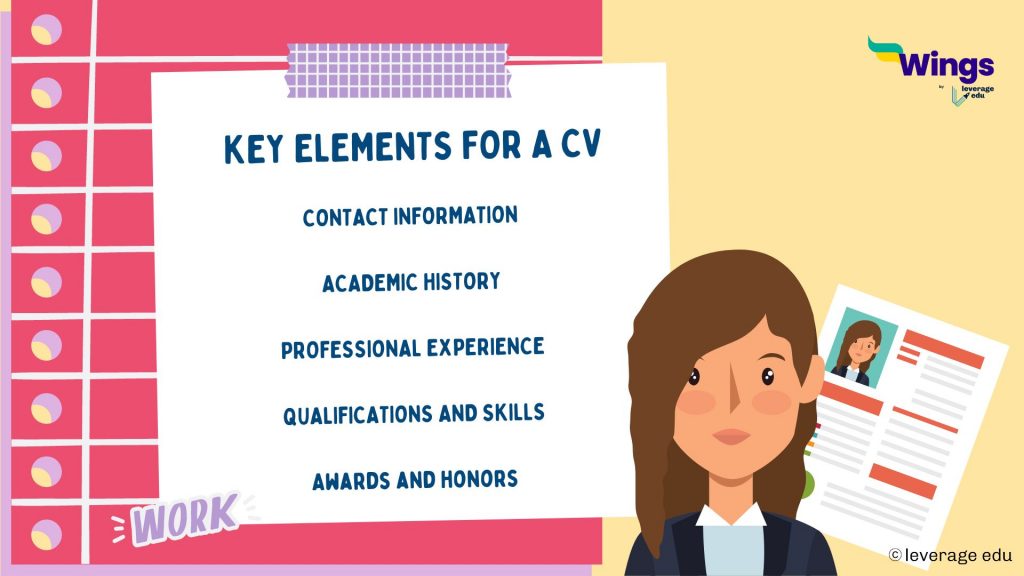 Wings
by leverage edu

KEY ELEMENTS FOR A CV

CONTACT INFORMATION

ACADEMIC HISTORY

PROFESSIONAL EXPERIENCE

QUALIFICATIONS AND SKILLS

AWARDS AND HONORS

WORK

© leverage edu