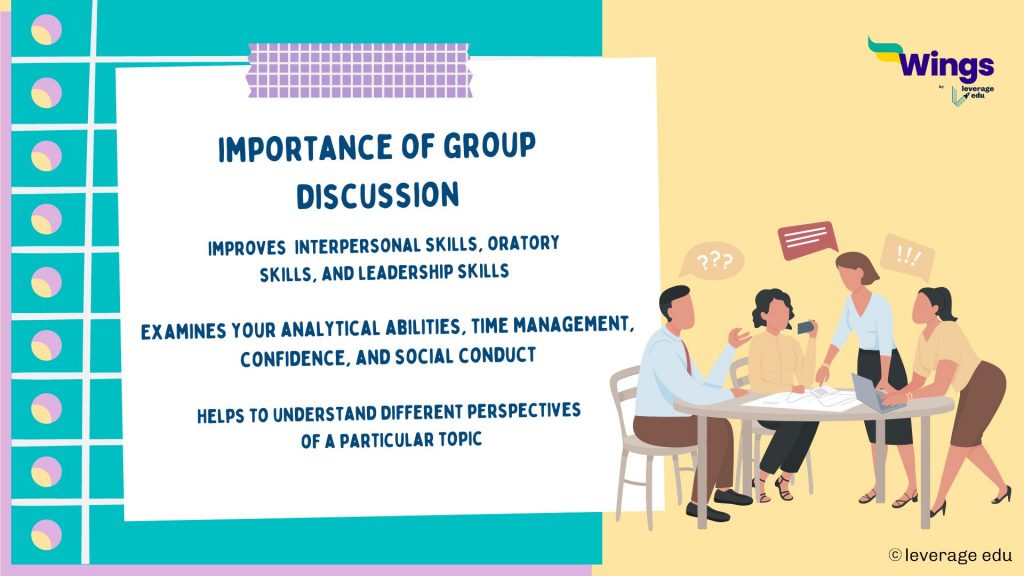 Wings
by
leverage edu

IMPORTANCE OF GROUP DISCUSSION

IMPROVES INTERPERSONAL SKILLS, ORATORY SKILLS, AND LEADERSHIP SKILLS

EXAMINES YOUR ANALYTICAL ABILITIES, TIME MANAGEMENT, CONFIDENCE, AND SOCIAL CONDUCT

HELPS TO UNDERSTAND DIFFERENT PERSPECTIVES OF A PARTICULAR TOPIC

???

!!!

© leverage edu