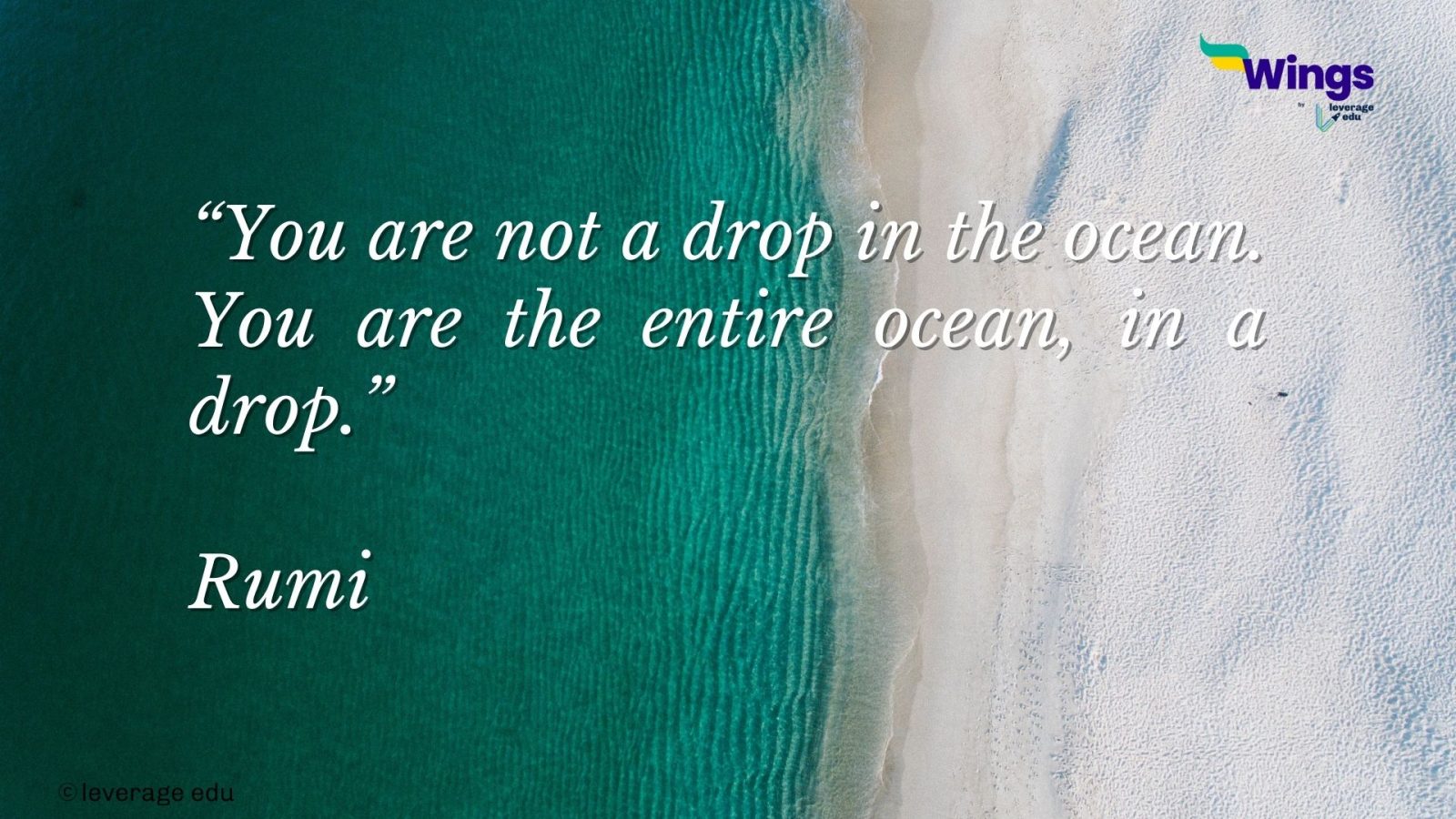 Wings
by
leverage edu

“You are not a drop in the ocean. You are the entire ocean, in a drop.”

Rumi

© leverage edu