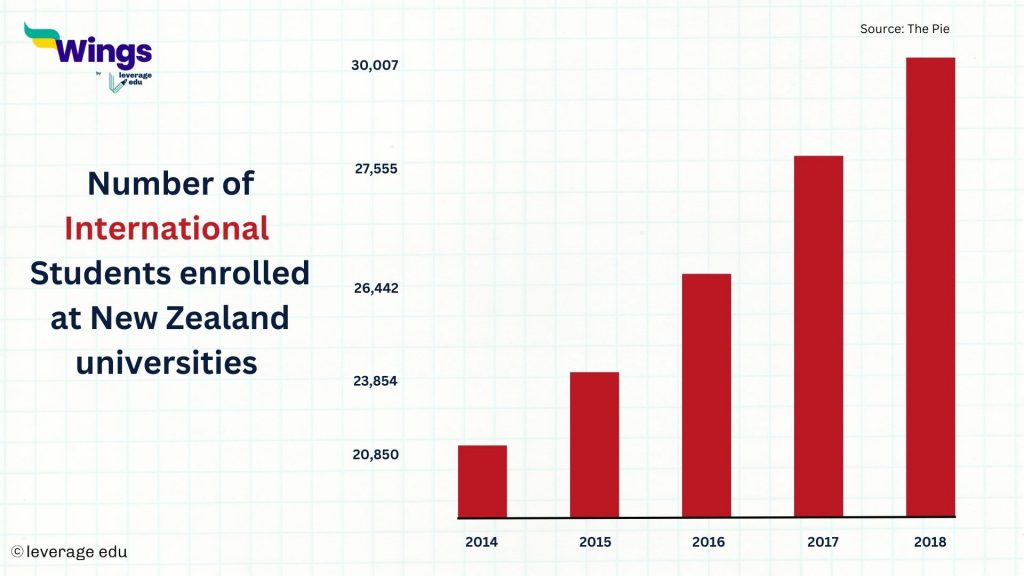 Wings
by leverage edu

Source: The Pie

Number of International Students enrolled at New Zealand universities

30,007
27,555
26,442
23,854
20,850

2014
2015
2016
2017
2018

© leverage edu