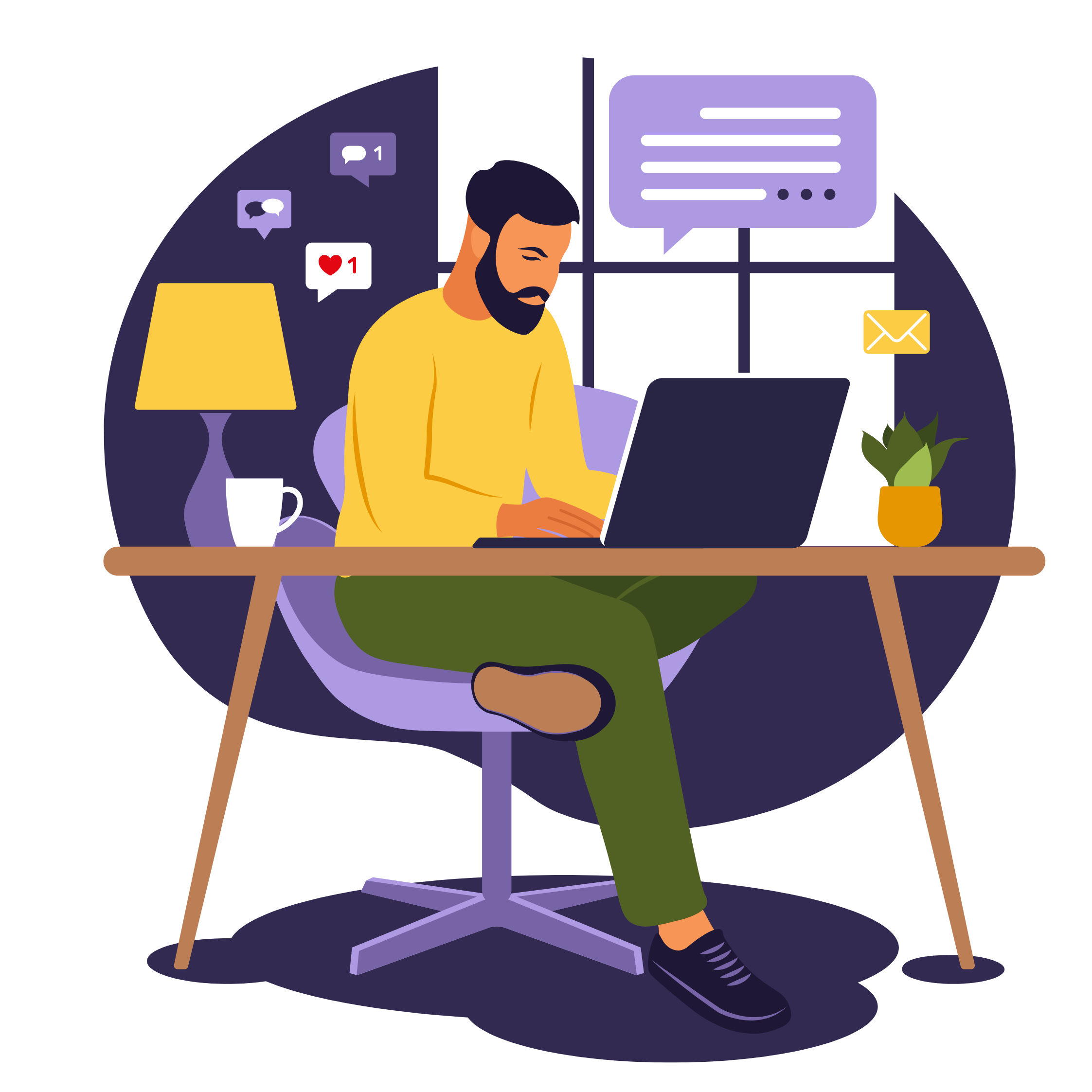 1

1