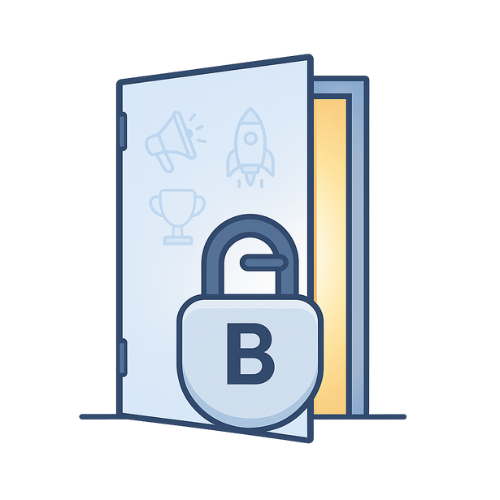 B