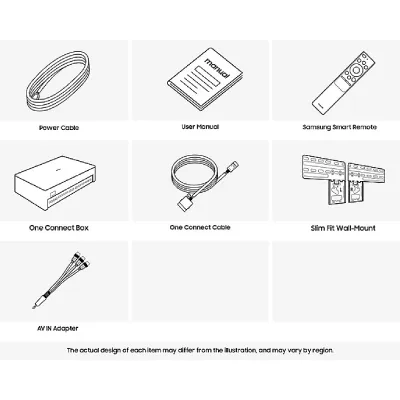 manual

Power Cable

User Manual

Samsung Smart Remote

One Connect Box

One Connect Cable

Slim Fit Wall-Mount

AV IN Adapter

The actual design of each item may differ from the illustration, and may vary by region.