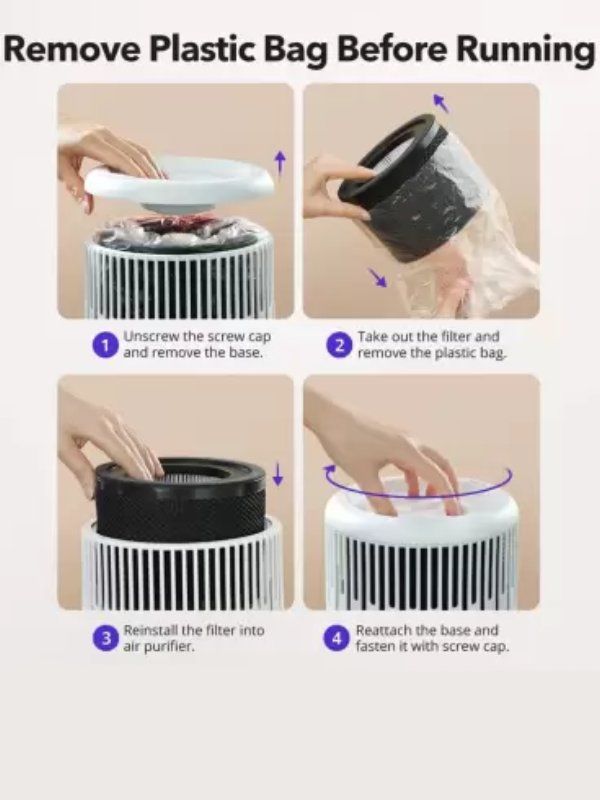 Remove Plastic Bag Before Running

1 Unscrew the screw cap and remove the base.

2 Take out the filter and remove the plastic bag.

3 Reinstall the filter into air purifier.

4 Reattach the base and fasten it with screw cap.