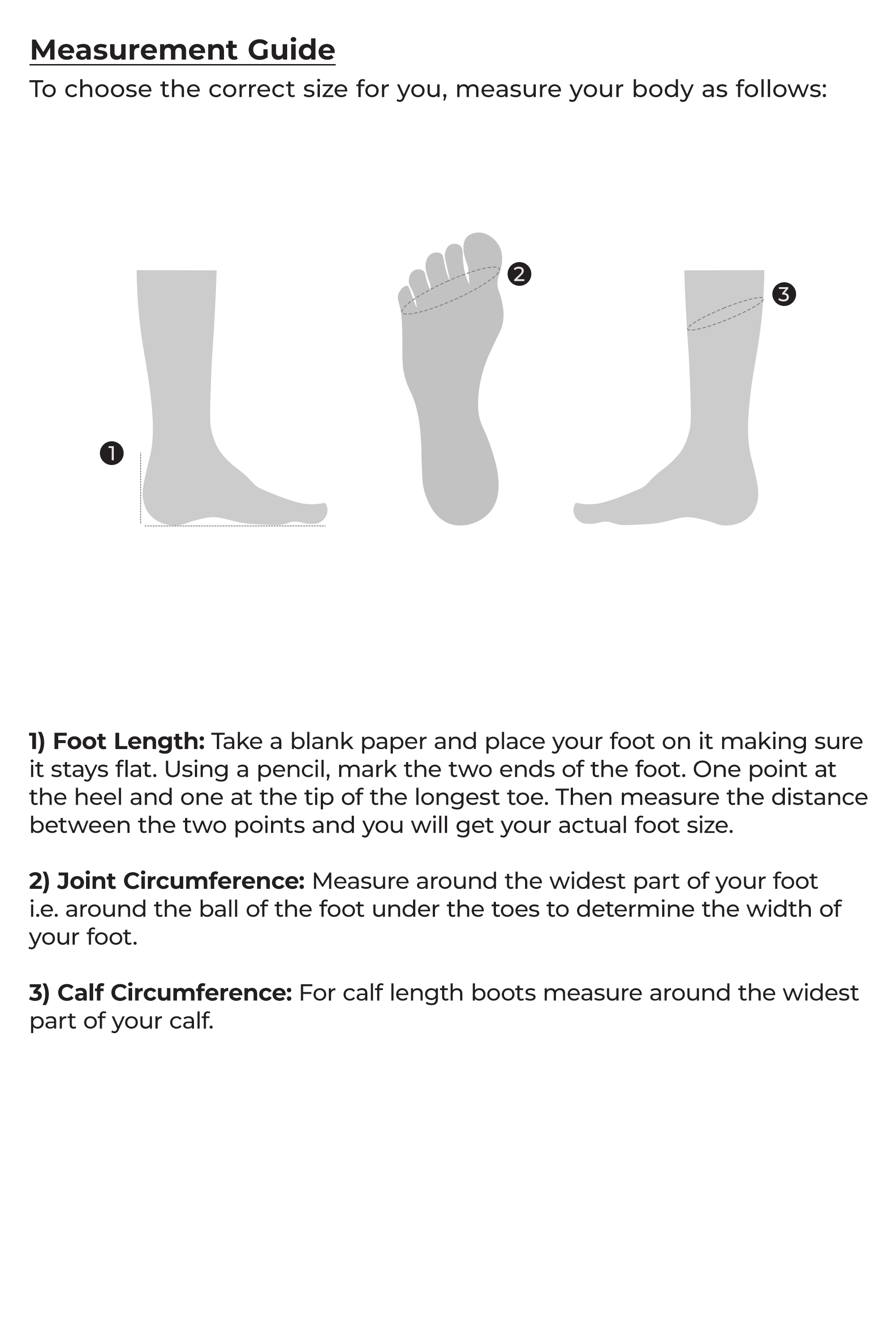 Measurement Guide

To choose the correct size for you, measure your body as follows:

1

2

3

1) Foot Length: Take a blank paper and place your foot on it making sure it stays flat. Using a pencil, mark the two ends of the foot. One point at the heel and one at the tip of the longest toe. Then measure the distance between the two points and you will get your actual foot size.

2) Joint Circumference: Measure around the widest part of your foot i.e. around the ball of the foot under the toes to determine the width of your foot.

3) Calf Circumference: For calf length boots measure around the widest part of your calf.