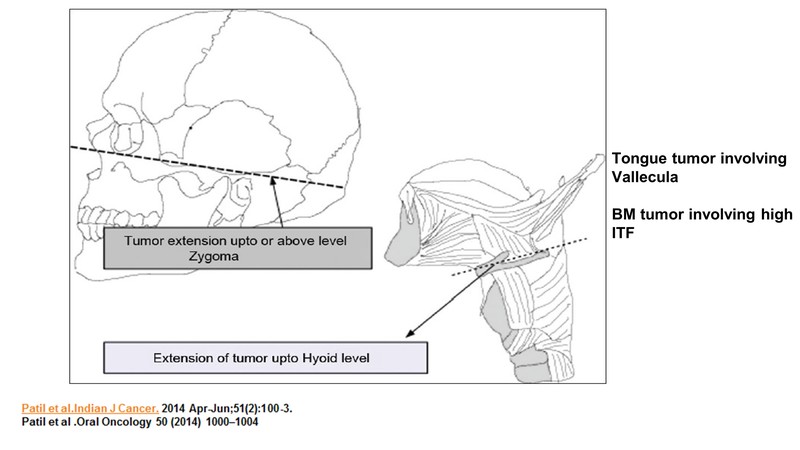 Tumor extension upto or above level Zygoma

Extension of tumor upto Hyoid level

Tongue tumor involving Vallecula

BM tumor involving high ITF

Patil et al.Indian J Cancer. 2014 Apr-Jun;51(2):100-3.
Patil et al .Oral Oncology 50 (2014) 1000–1004