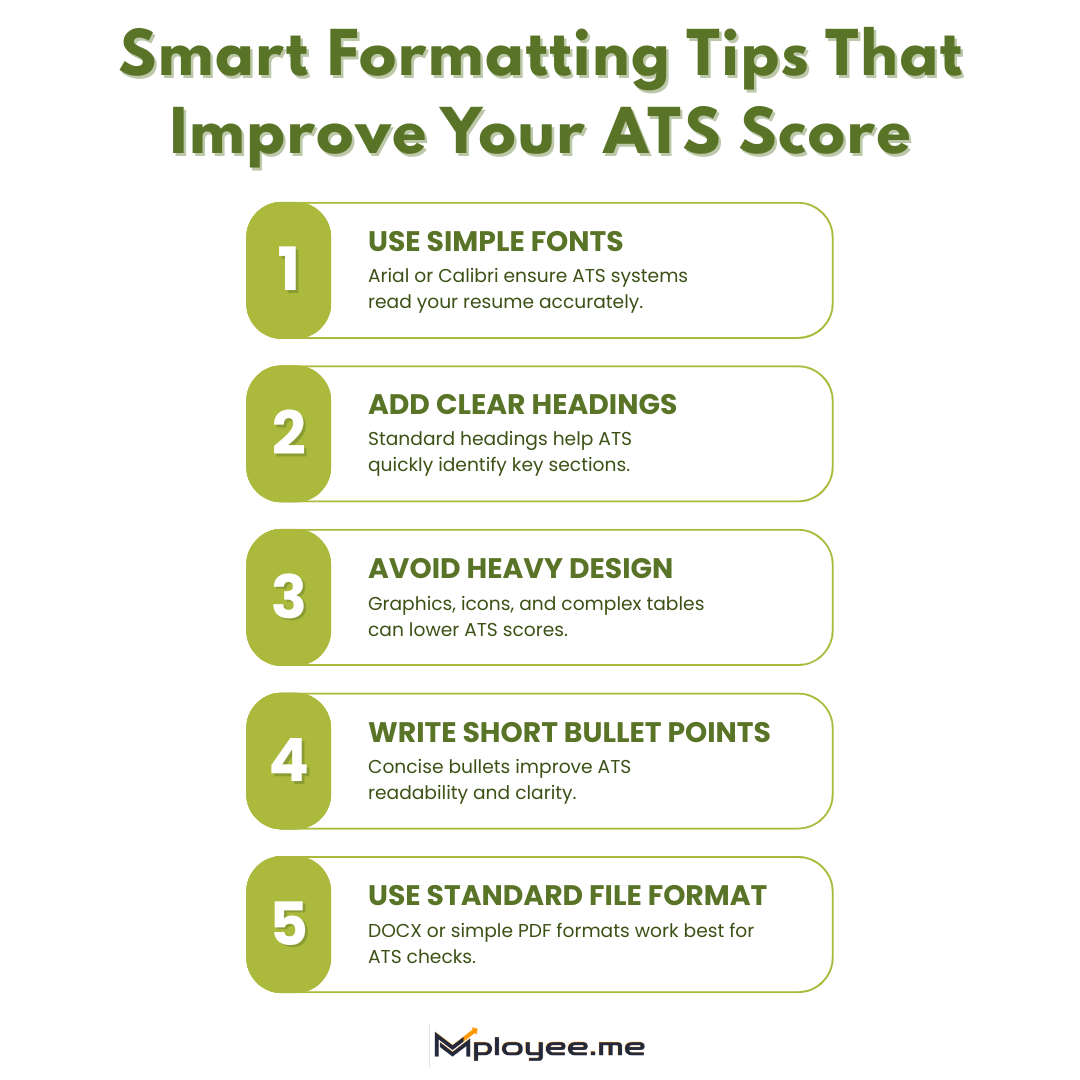 Smart Formatting Tips That Improve Your ATS Score

1
USE SIMPLE FONTS
Arial or Calibri ensure ATS systems read your resume accurately.

2
ADD CLEAR HEADINGS
Standard headings help ATS quickly identify key sections.

3
AVOID HEAVY DESIGN
Graphics, icons, and complex tables can lower ATS scores.

4
WRITE SHORT BULLET POINTS
Concise bullets improve ATS readability and clarity.

5
USE STANDARD FILE FORMAT
DOCX or simple PDF formats work best for ATS checks.

Mployee.me