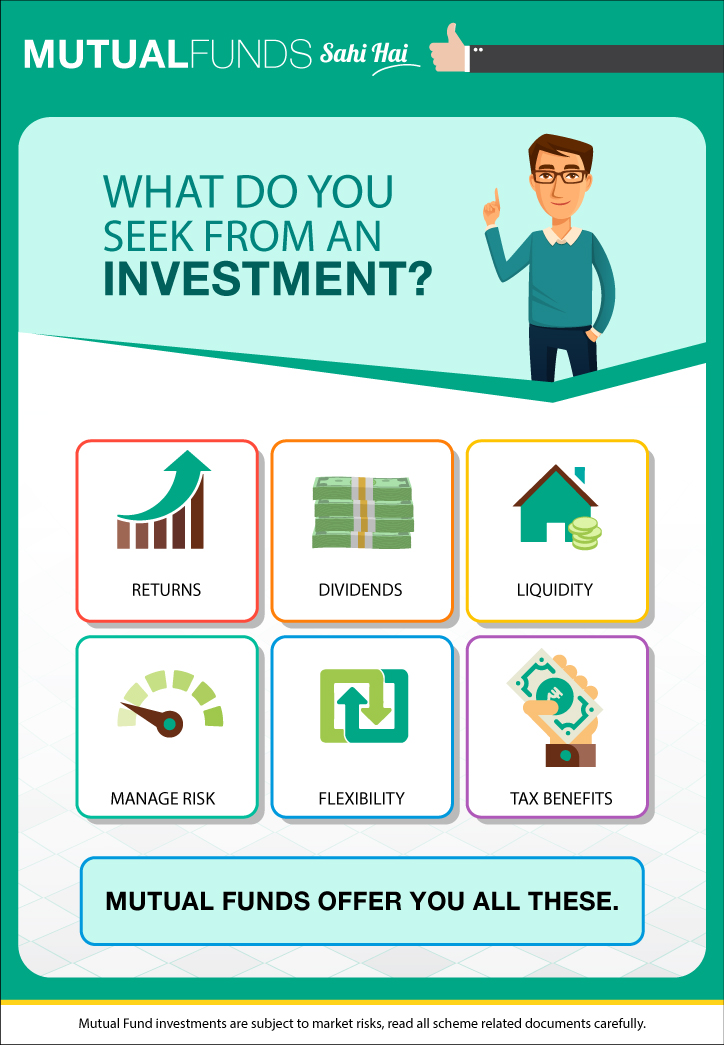 MUTUALFUNDS Sahi Hai

WHAT DO YOU SEEK FROM AN INVESTMENT?

RETURNS

DIVIDENDS

LIQUIDITY

MANAGE RISK

FLEXIBILITY

TAX BENEFITS

MUTUAL FUNDS OFFER YOU ALL THESE.

Mutual Fund investments are subject to market risks, read all scheme related documents carefully.