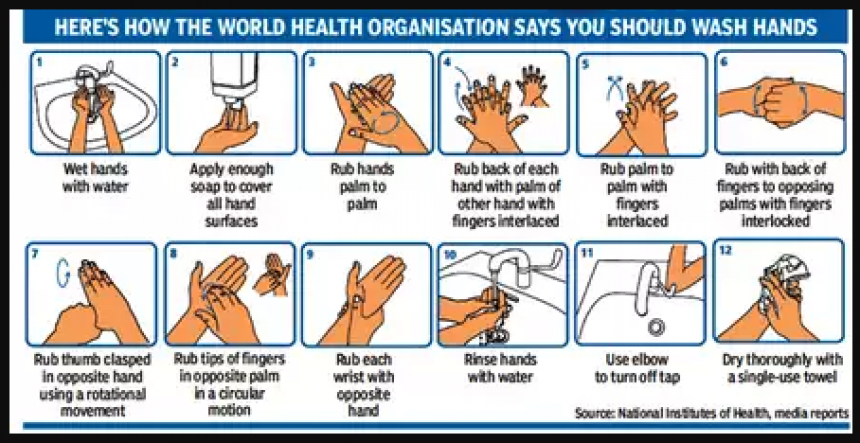 HERE'S HOW THE WORLD HEALTH ORGANISATION SAYS YOU SHOULD WASH HANDS

1
Wet hands with water

2
Apply enough soap to cover all hand surfaces

3
Rub hands palm to palm

4
Rub back of each hand with palm of other hand with fingers interlaced

5
Rub palm to palm with fingers interlaced

6
Rub with back of fingers to opposing palms with fingers interlocked

7
Rub thumb clasped in opposite hand using a rotational movement

8
Rub tips of fingers in opposite palm in a circular motion

9
Rub each wrist with opposite hand

10
Rinse hands with water

11
Use elbow to turn off tap

12
Dry thoroughly with a single-use towel

Source: National Institutes of Health, media reports