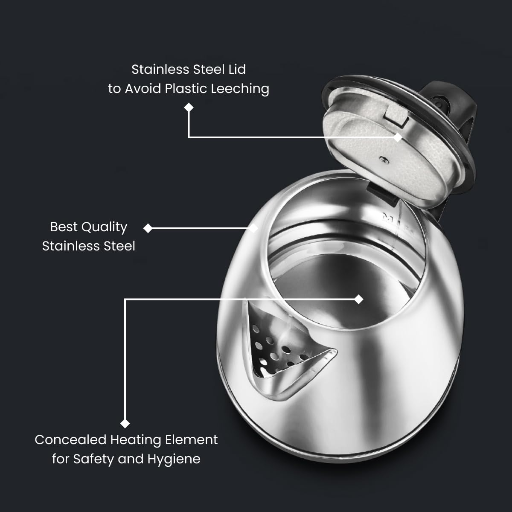 Stainless Steel Lid
to Avoid Plastic Leeching

Best Quality
Stainless Steel

Concealed Heating Element
for Safety and Hygiene