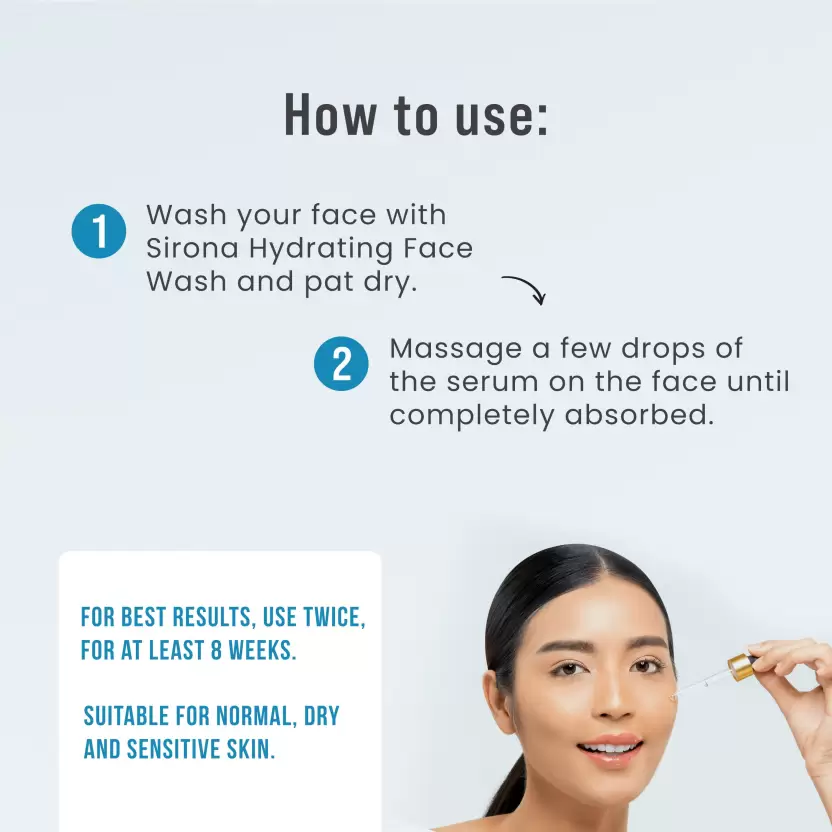 How to use:

1 Wash your face with Sirona Hydrating Face Wash and pat dry.

2 Massage a few drops of the serum on the face until completely absorbed.

FOR BEST RESULTS, USE TWICE, FOR AT LEAST 8 WEEKS.

SUITABLE FOR NORMAL, DRY AND SENSITIVE SKIN.