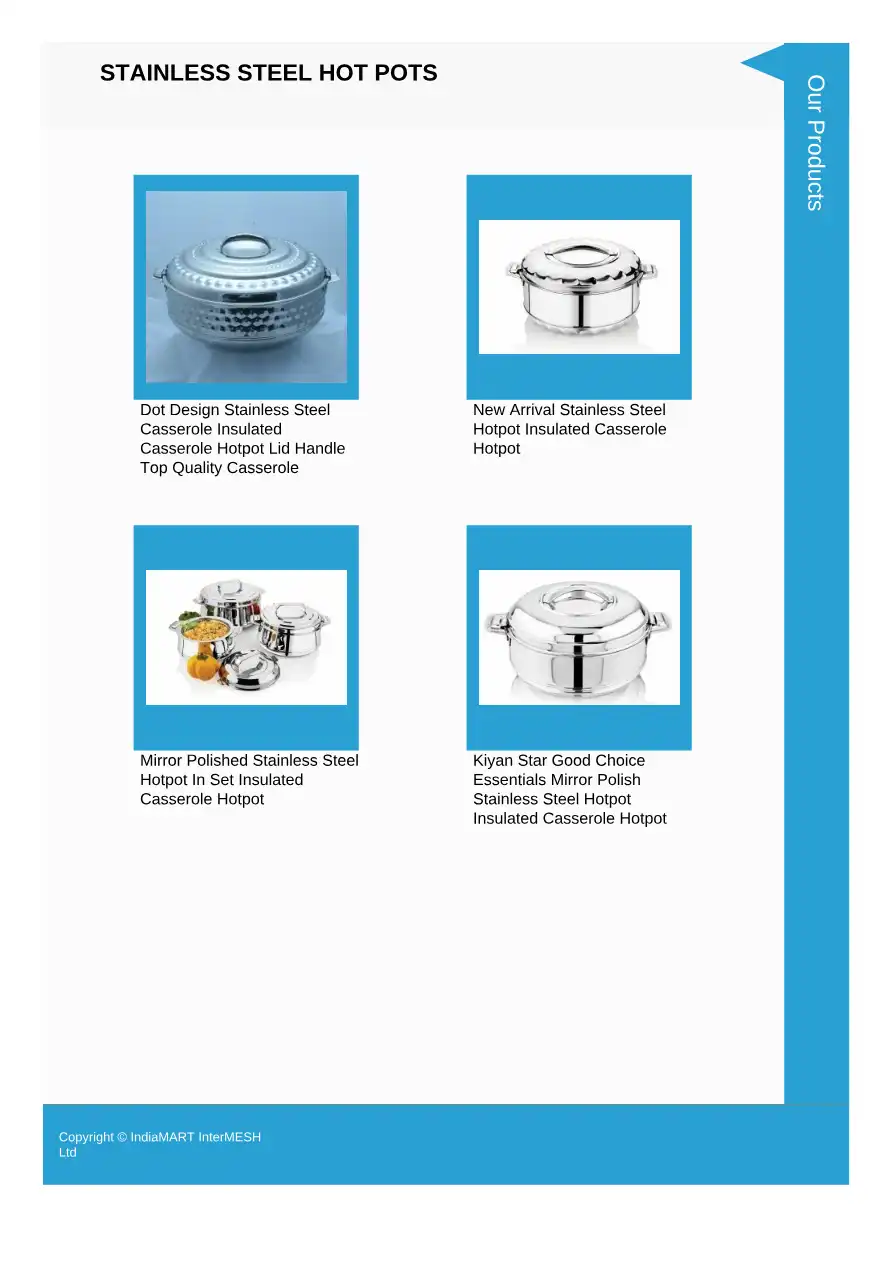 STAINLESS STEEL HOT POTS

Our Products

Dot Design Stainless Steel Casserole Insulated Casserole Hotpot Lid Handle Top Quality Casserole

New Arrival Stainless Steel Hotpot Insulated Casserole Hotpot

Mirror Polished Stainless Steel Hotpot In Set Insulated Casserole Hotpot

Kiyan Star Good Choice Essentials Mirror Polish Stainless Steel Hotpot Insulated Casserole Hotpot

Copyright © IndiaMART InterMESH Ltd