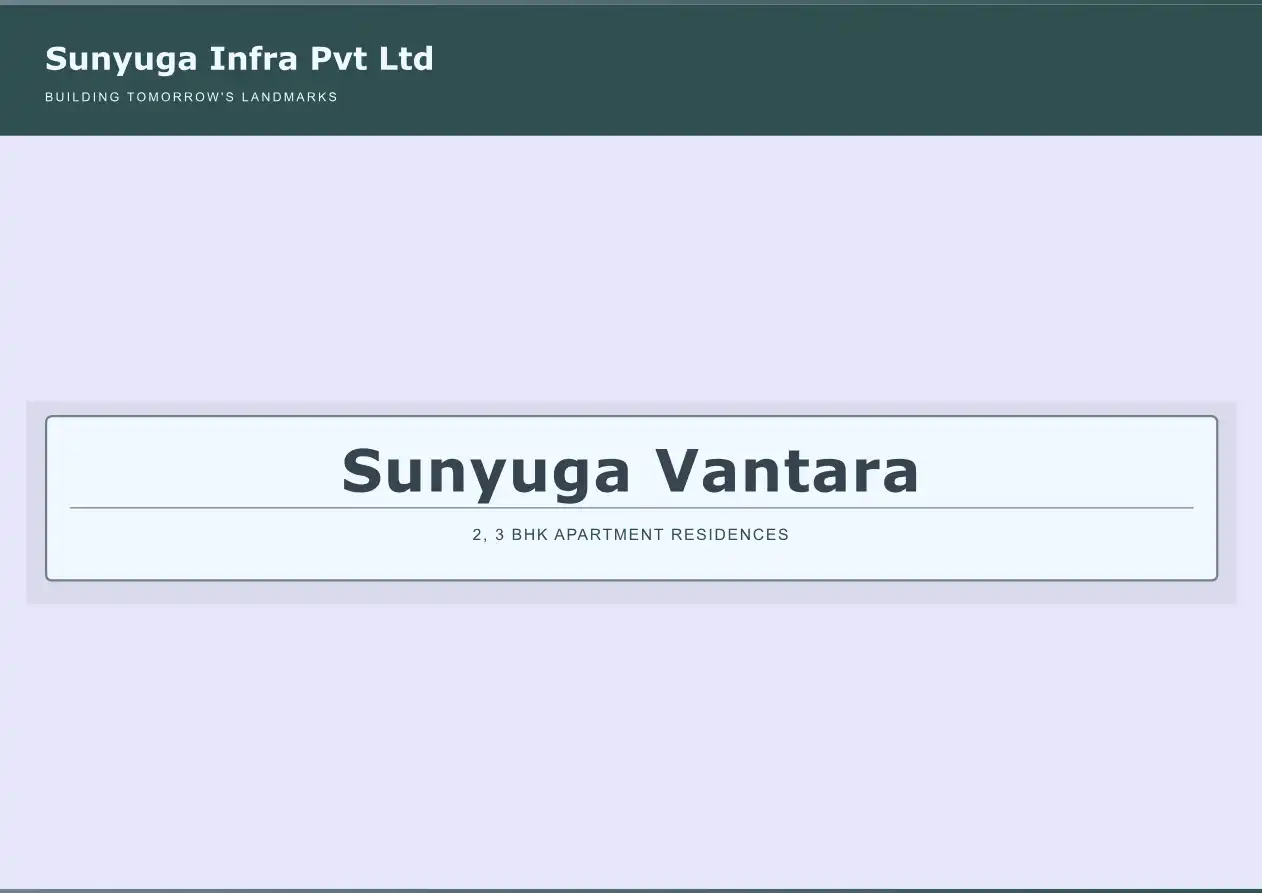 Sunyuga Infra Pvt Ltd
BUILDING TOMORROW'S LANDMARKS

Sunyuga Vantara
2, 3 BHK APARTMENT RESIDENCES