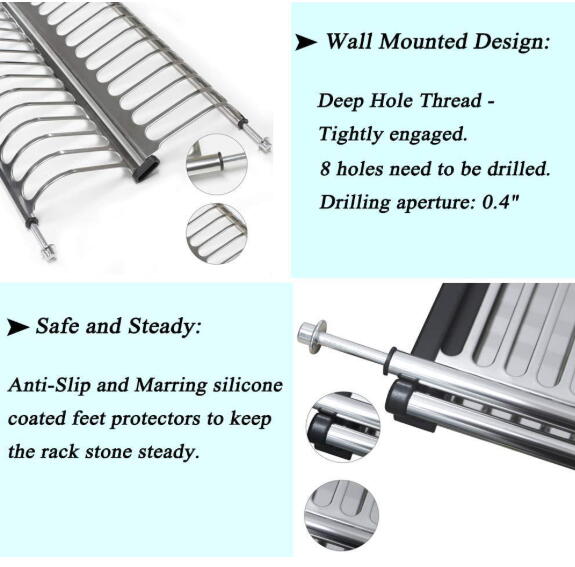 ➤ Wall Mounted Design:

Deep Hole Thread -
Tightly engaged.
8 holes need to be drilled.
Drilling aperture: 0.4"

➤ Safe and Steady:

Anti-Slip and Marring silicone coated feet protectors to keep the rack stone steady.