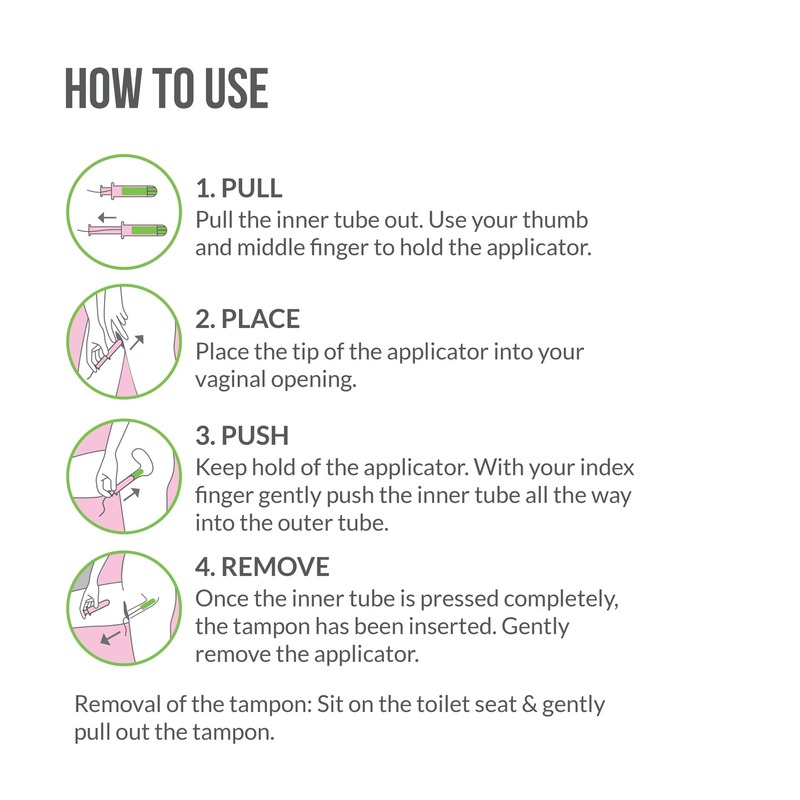 HOW TO USE

1. PULL
Pull the inner tube out. Use your thumb and middle finger to hold the applicator.

2. PLACE
Place the tip of the applicator into your vaginal opening.

3. PUSH
Keep hold of the applicator. With your index finger gently push the inner tube all the way into the outer tube.

4. REMOVE
Once the inner tube is pressed completely, the tampon has been inserted. Gently remove the applicator.

Removal of the tampon: Sit on the toilet seat & gently pull out the tampon.