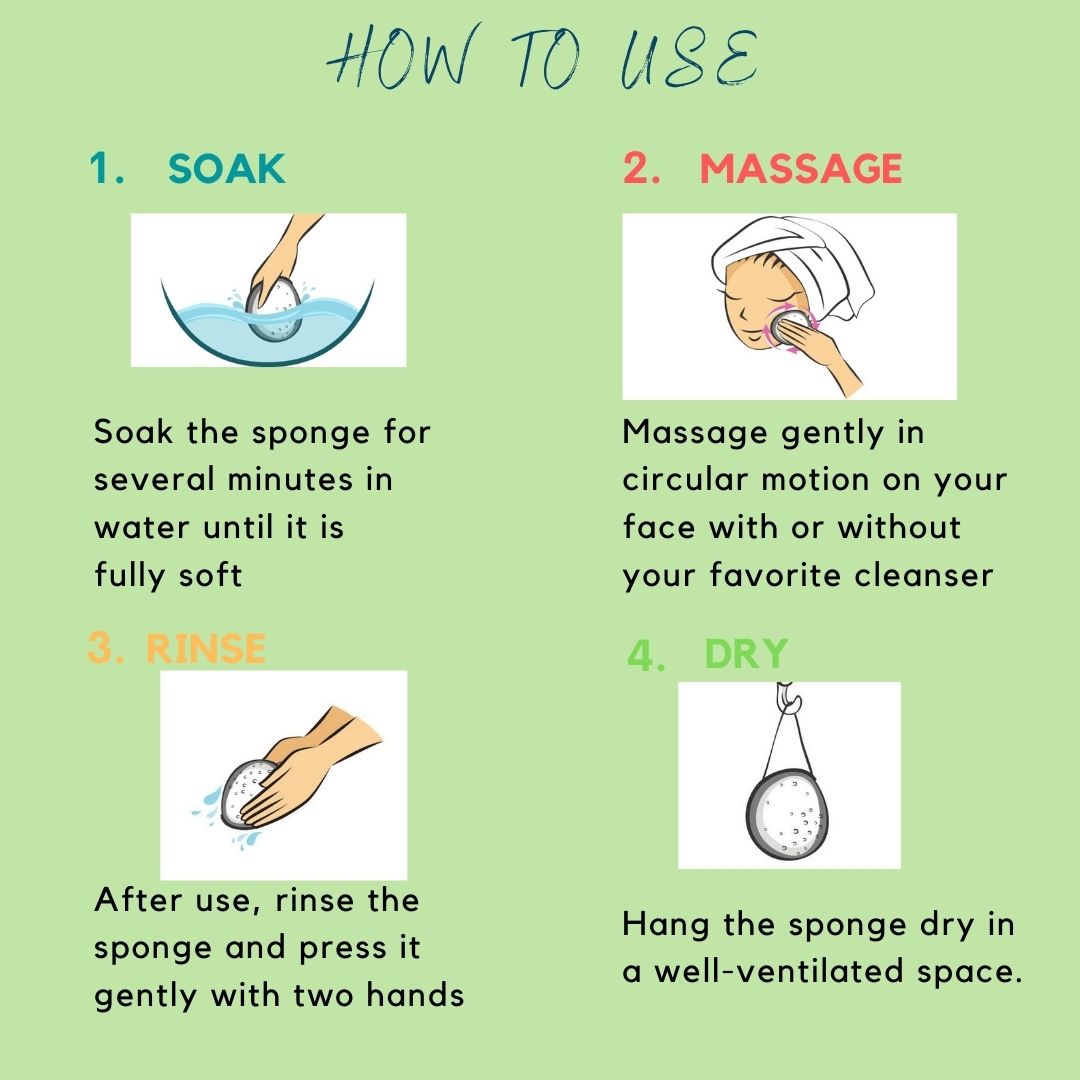 HOW TO USE

1. SOAK

Soak the sponge for several minutes in water until it is fully soft

2. MASSAGE

Massage gently in circular motion on your face with or without your favorite cleanser

3. RINSE

After use, rinse the sponge and press it gently with two hands

4. DRY

Hang the sponge dry in a well-ventilated space.