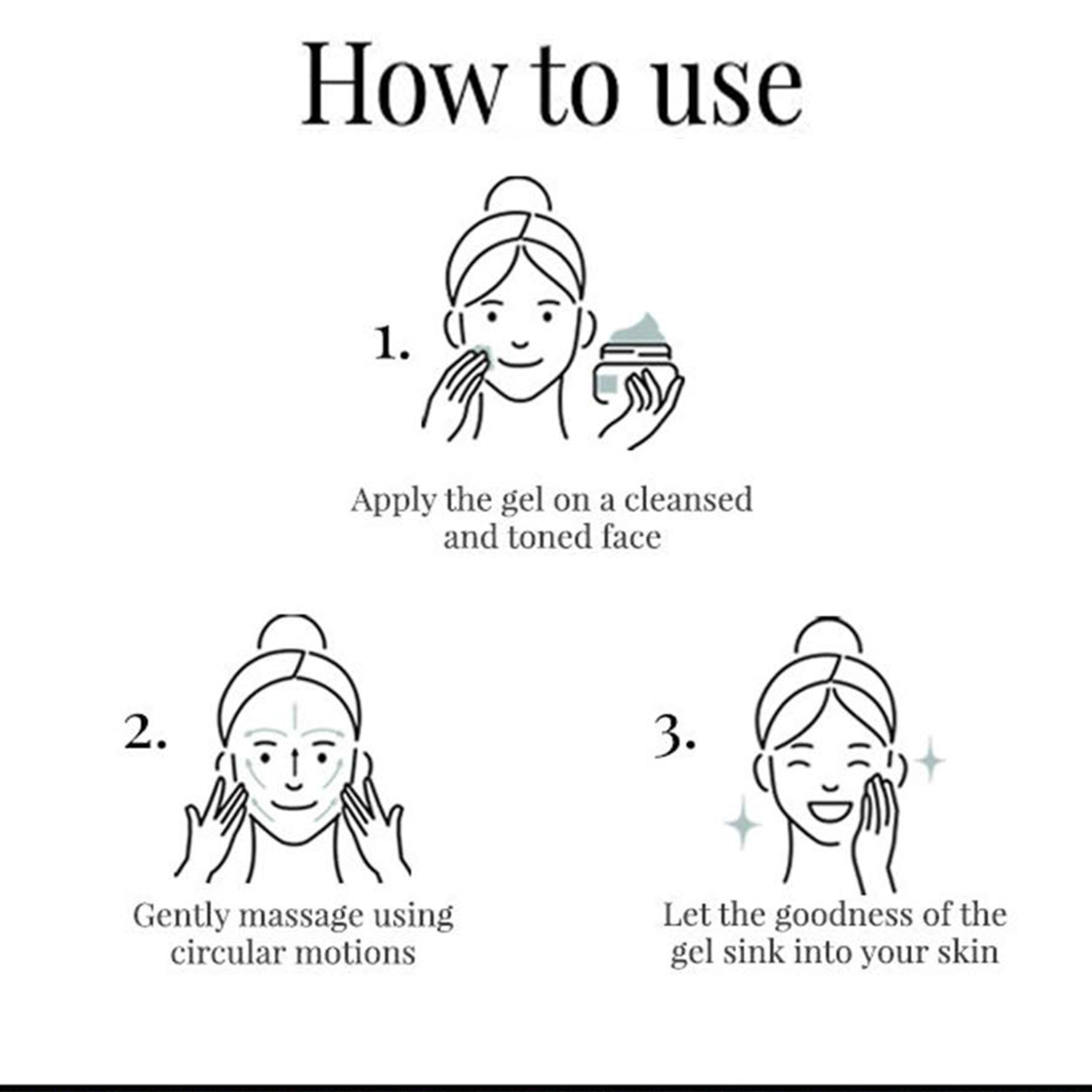 How to use

1.

Apply the gel on a cleansed and toned face

2.

Gently massage using circular motions

3.

Let the goodness of the gel sink into your skin