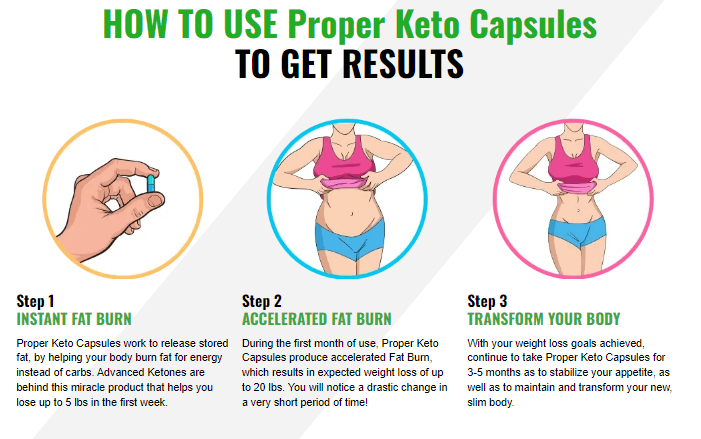 HOW TO USE Proper Keto Capsules
TO GET RESULTS

Step 1
INSTANT FAT BURN

Proper Keto Capsules work to release stored fat, by helping your body burn fat for energy instead of carbs. Advanced Ketones are behind this miracle product that helps you lose up to 5 lbs in the first week.

Step 2
ACCELERATED FAT BURN

During the first month of use, Proper Keto Capsules produce accelerated Fat Burn, which results in expected weight loss of up to 20 lbs. You will notice a drastic change in a very short period of time!

Step 3
TRANSFORM YOUR BODY

With your weight loss goals achieved, continue to take Proper Keto Capsules for 3-5 months as to stabilize your appetite, as well as to maintain and transform your new, slim body.