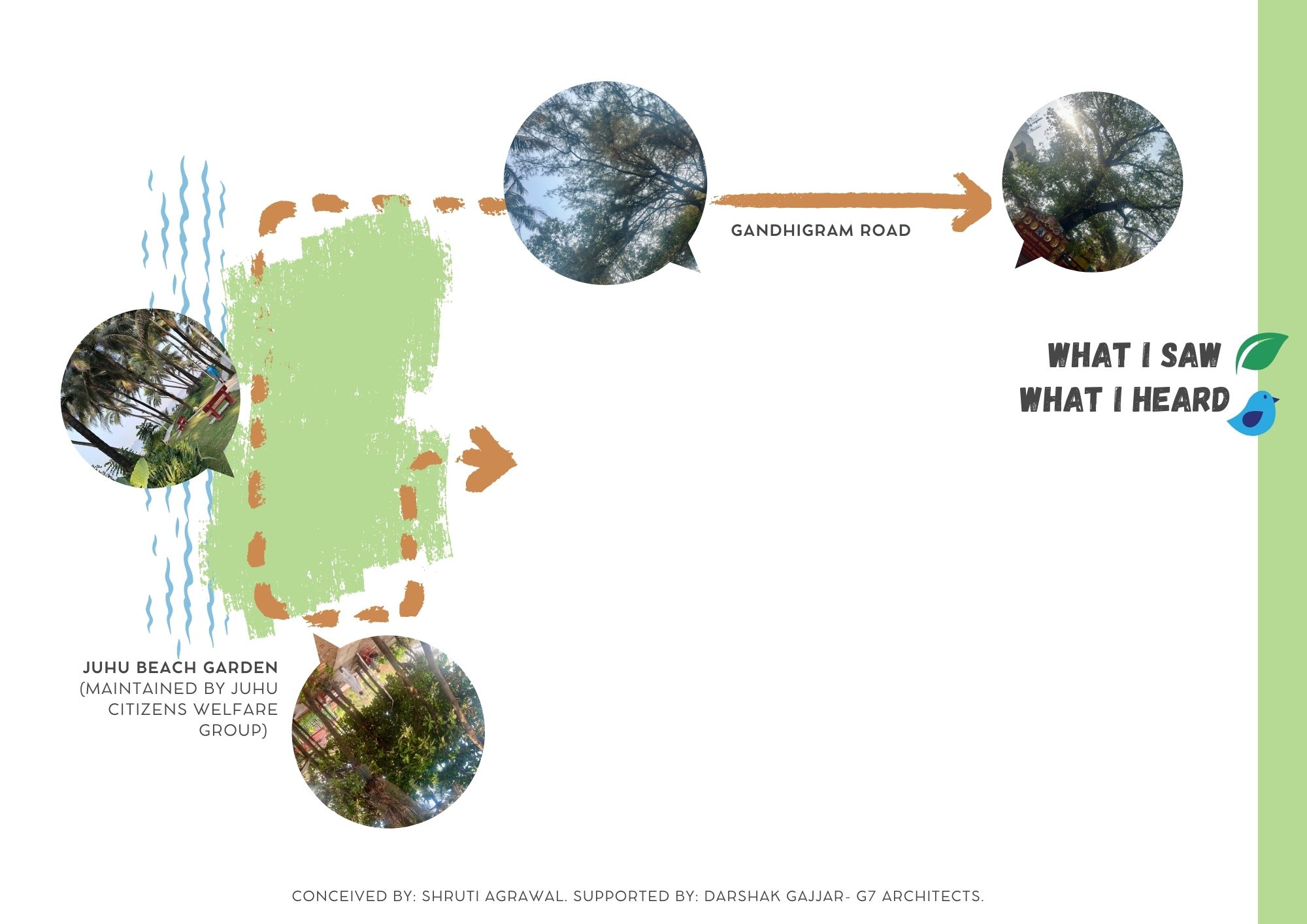 GANDHIGRAM ROAD

WHAT I SAW
WHAT I HEARD

JUHU BEACH GARDEN (MAINTAINED BY JUHU CITIZENS WELFARE GROUP)

CONCEIVED BY: SHRUTI AGRAWAL. SUPPORTED BY: DARSHAK GAJJAR- G7 ARCHITECTS.