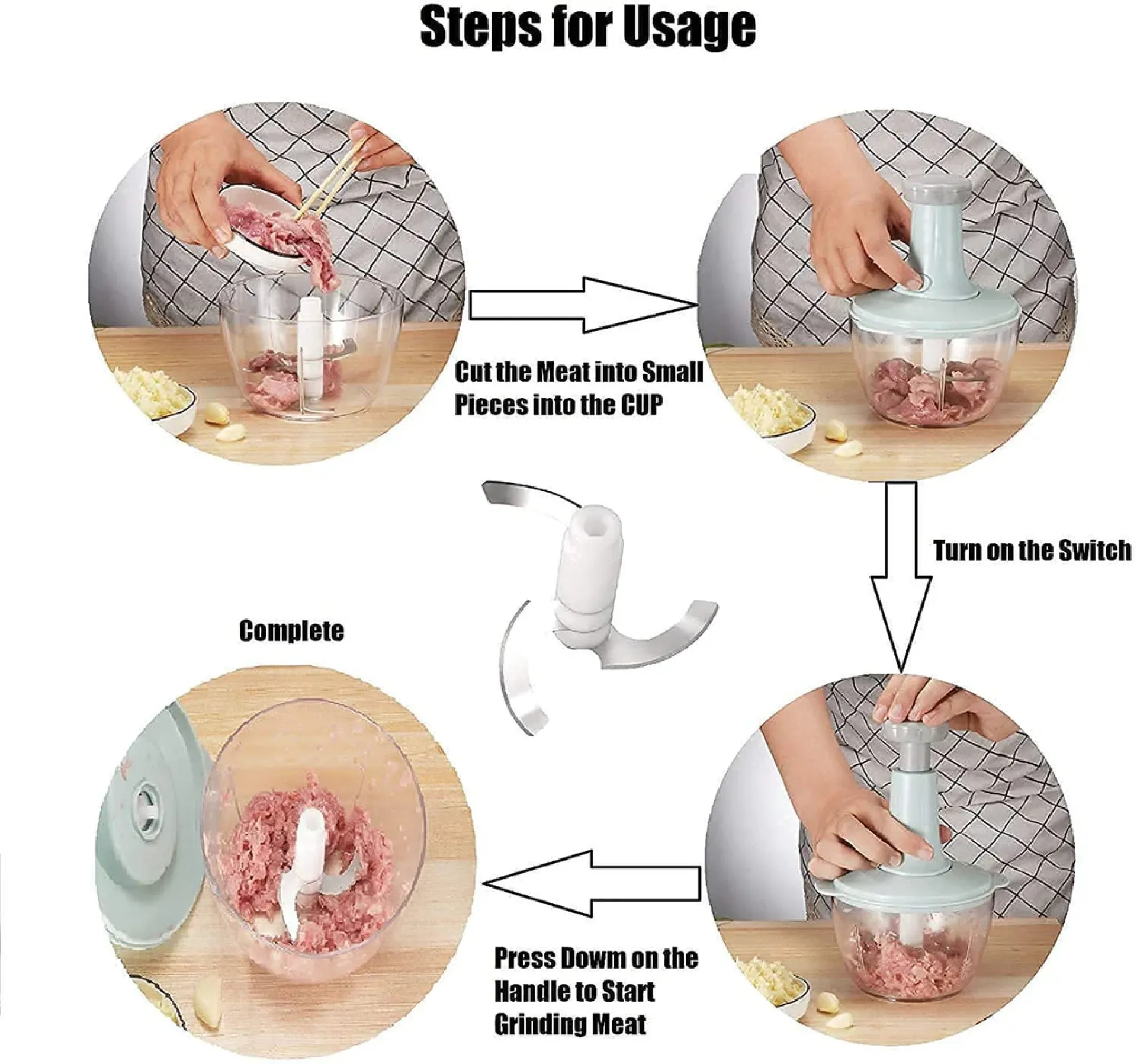 Steps for Usage

Cut the Meat into Small Pieces into the CUP

Turn on the Switch

Complete

Press Dowm on the Handle to Start Grinding Meat